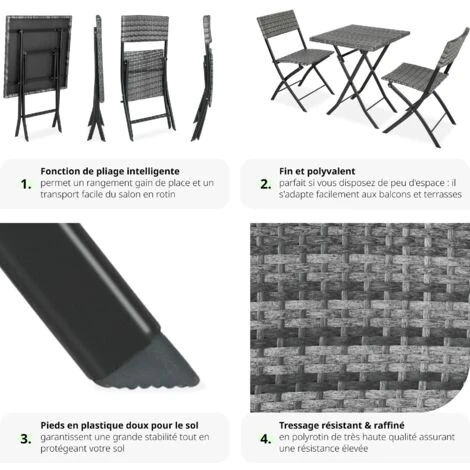 1. Fonction de pliage intelligente
permet un rangement gain de place et un transport facile du salon en rotin

2. Fin et polyvalent
parfait si vous disposez de peu d'espace : il s'adapte facilement aux balcons et terrasses

3. Pieds en plastique doux pour le sol
garantissent une grande stabilité tout en protégeant votre sol

4. Tressage résistant & raffiné
en polyrotin de très haute qualité assurant une résistance élevée