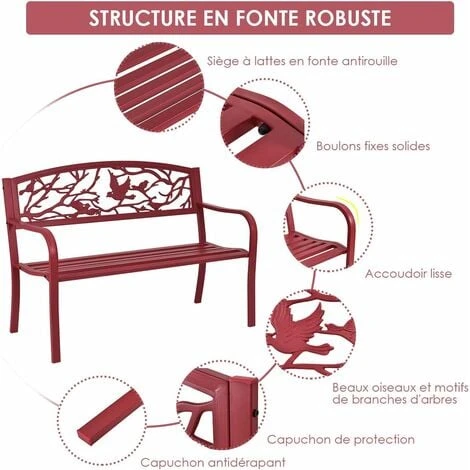 STRUCTURE EN FONTE ROBUSTE

Siège à lattes en fonte antirouille

Boulons fixes solides

Accoudoir lisse

Beaux oiseaux et motifs de branches d'arbres

Capuchon de protection

Capuchon antidérapant