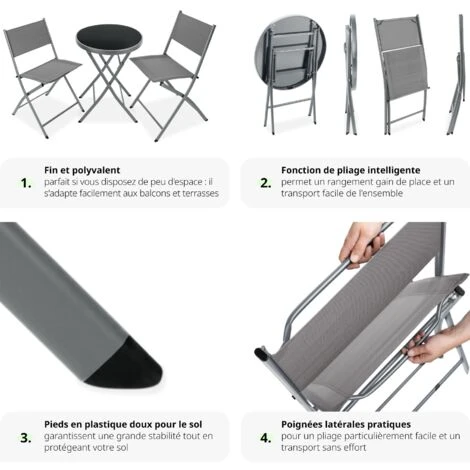 1.

Fin et polyvalent
parfait si vous disposez de peu d'espace : il s'adapte facilement aux balcons et terrasses

2.

Fonction de pliage intelligente
permet un rangement gain de place et un transport facile de l'ensemble

3.

Pieds en plastique doux pour le sol
garantissent une grande stabilité tout en protégeant votre sol

4.

Poignées latérales pratiques
pour un pliage particulièrement facile et un transport sans effort