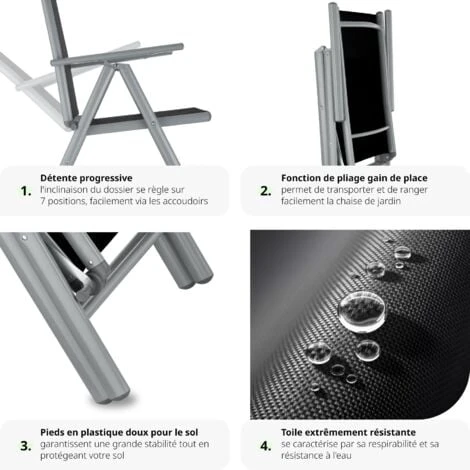 1. Détente progressive
l'inclinaison du dossier se règle sur 7 positions, facilement via les accoudoirs

2. Fonction de pliage gain de place
permet de transporter et de ranger facilement la chaise de jardin

3. Pieds en plastique doux pour le sol
garantissent une grande stabilité tout en protégeant votre sol

4. Toile extrêmement résistante
se caractérise par sa respirabilité et sa résistance à l'eau