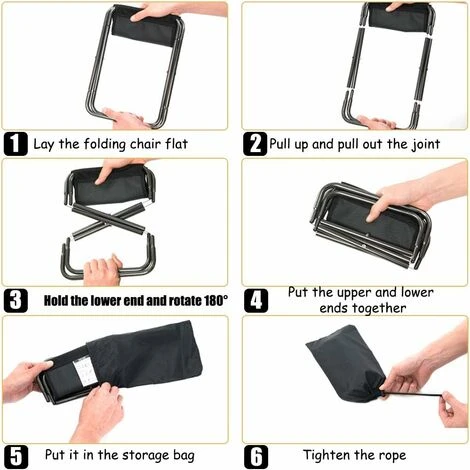 1 Lay the folding chair flat

2 Pull up and pull out the joint

3 Hold the lower end and rotate 180°

4 Put the upper and lower ends together

5 Put it in the storage bag

6 Tighten the rope