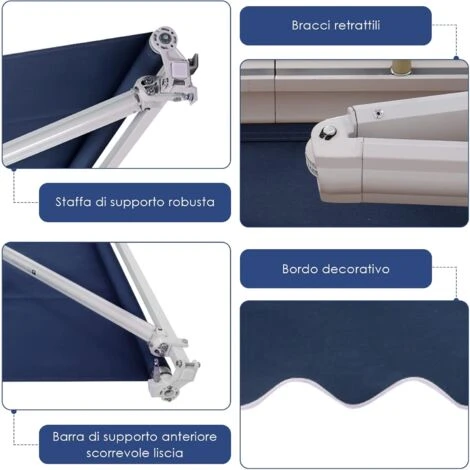 Bracci retrattili

Staffa di supporto robusta

Bordo decorativo

Barra di supporto anteriore scorrevole liscia