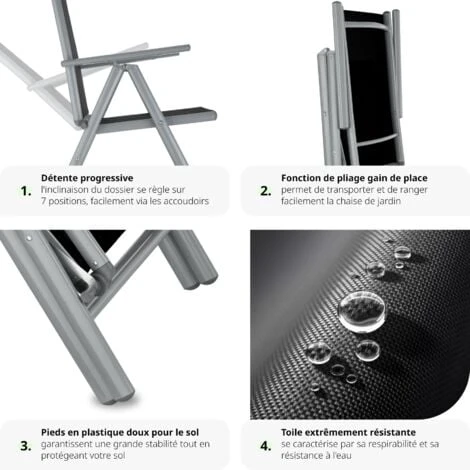 1. Détente progressive
l'inclinaison du dossier se règle sur 7 positions, facilement via les accoudoirs

2. Fonction de pliage gain de place
permet de transporter et de ranger facilement la chaise de jardin

3. Pieds en plastique doux pour le sol
garantissent une grande stabilité tout en protégeant votre sol

4. Toile extrêmement résistante
se caractérise par sa respirabilité et sa résistance à l'eau