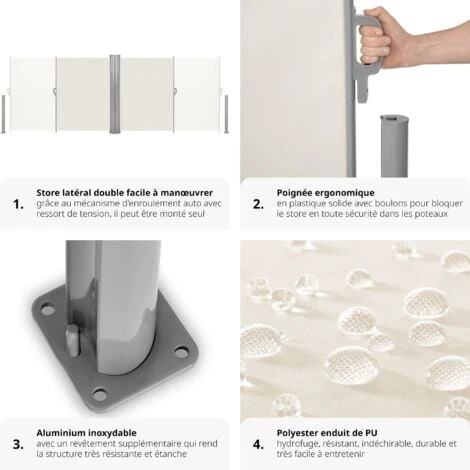 1.
Store latéral double facile à manœuvrer
grâce au mécanisme d'enroulement auto avec ressort de tension, il peut être monté seul

2.
Poignée ergonomique
en plastique solide avec boulons pour bloquer le store en toute sécurité dans les poteaux

3.
Aluminium inoxydable
avec un revêtement supplémentaire qui rend la structure très résistante et étanche

4.
Polyester enduit de PU
hydrofuge, résistant, indéchirable, durable et très facile à entretenir