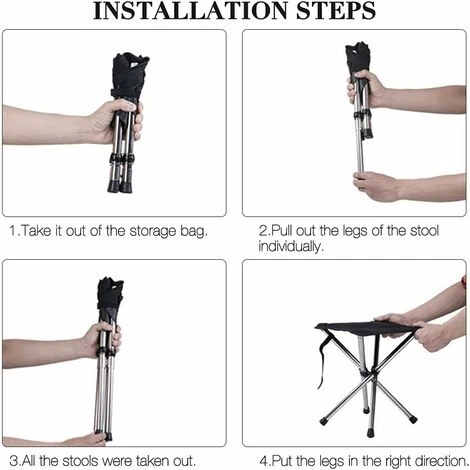 INSTALLATION STEPS

1.Take it out of the storage bag.

2.Pull out the legs of the stool individually.

3.All the stools were taken out.

4.Put the legs in the right direction.