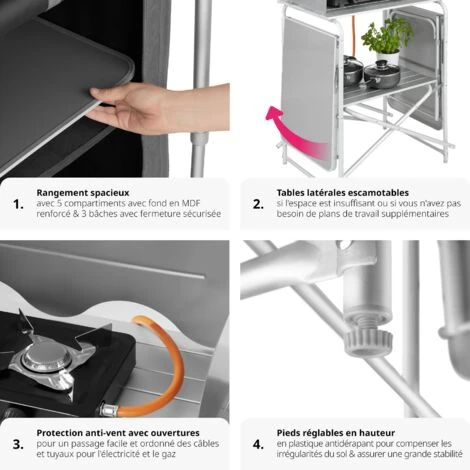 1. Rangement spacieux
avec 5 compartiments avec fond en MDF renforcé & 3 bâches avec fermeture sécurisée

2. Tables latérales escamotables
si l'espace est insuffisant ou si vous n'avez pas besoin de plans de travail supplémentaires

3. Protection anti-vent avec ouvertures
pour un passage facile et ordonné des câbles et tuyaux pour l'électricité et le gaz

4. Pieds réglables en hauteur
en plastique antidérapant pour compenser les irrégularités du sol & assurer une grande stabilité