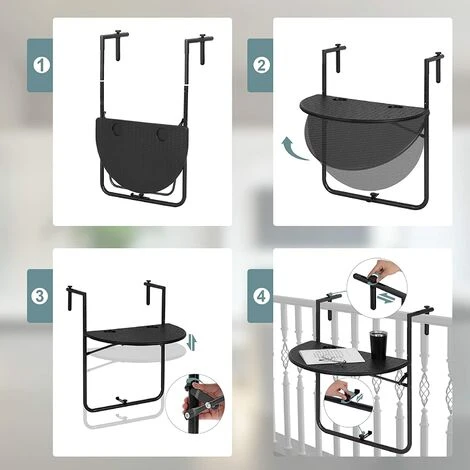 1

2

3

4