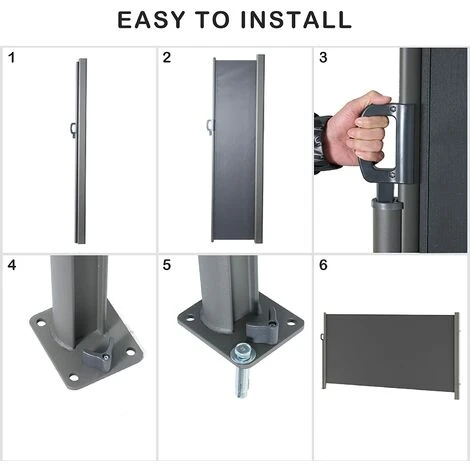 EASY TO INSTALL

1

2

3

4

5

6